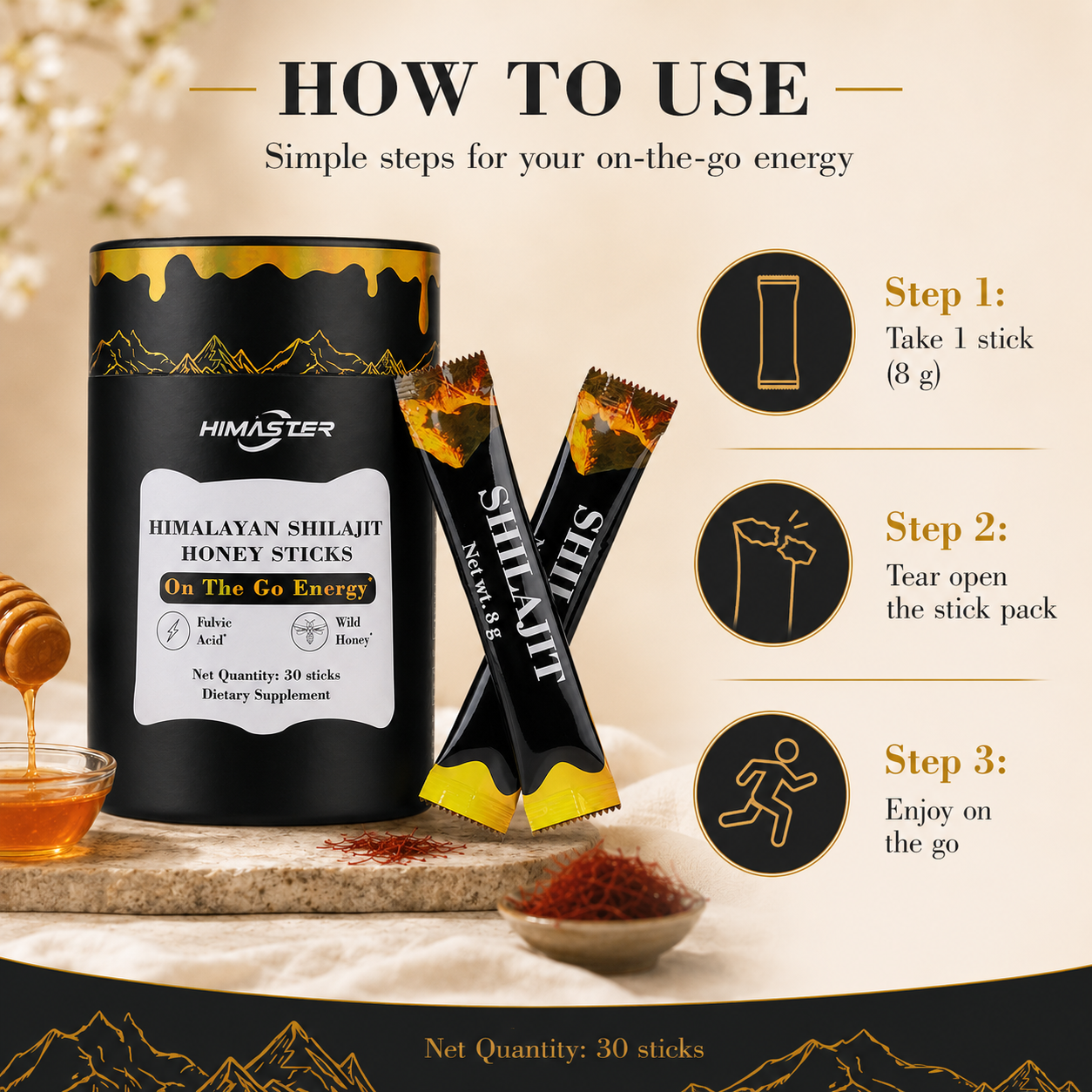 HOW TO USE

Simple steps for your on-the-go energy

HIMASTER

HIMALAYAN SHILAJIT HONEY STICKS

On The Go Energy*

Fulvic Acid*

Wild Honey*

Net Quantity: 30 sticks
Dietary Supplement

SHILAJIT
Net wt. 8 g

SHIL

Step 1:
Take 1 stick (8 g)

Step 2:
Tear open the stick pack

Step 3:
Enjoy on the go

Net Quantity: 30 sticks